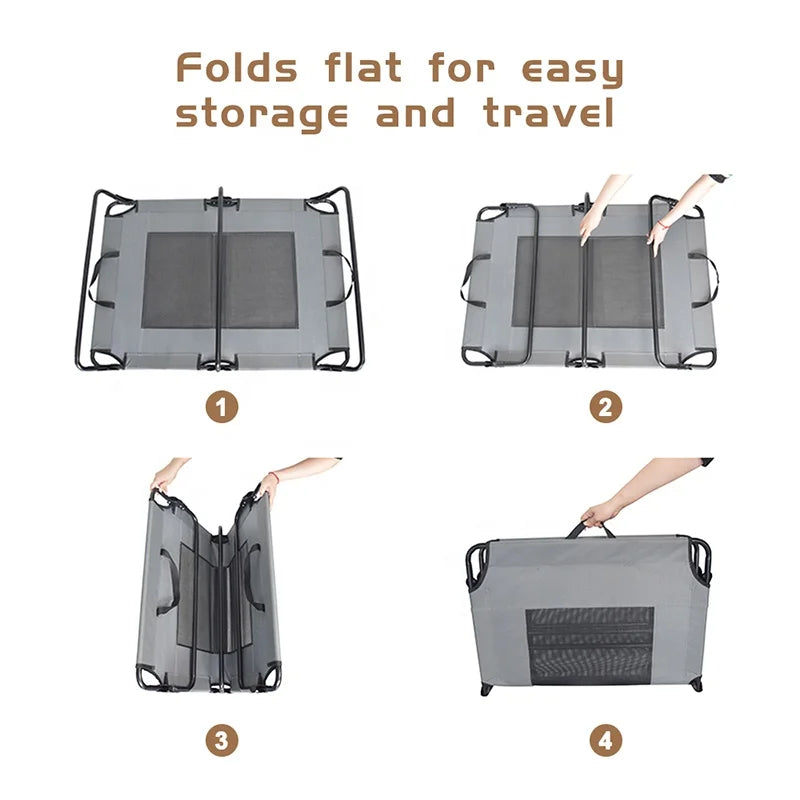 Folds flat for easy storage and travel

1

2

3

4